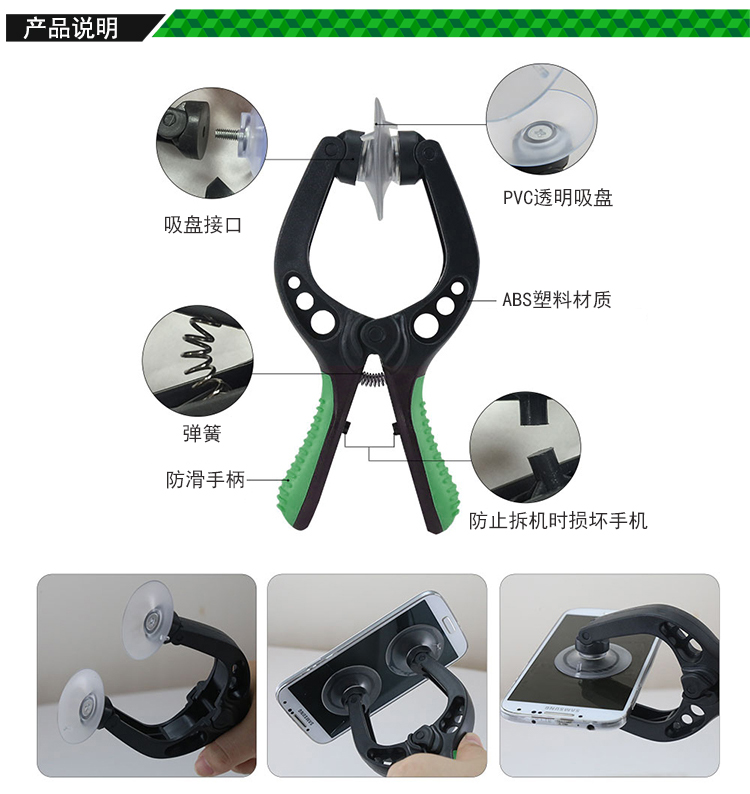 产品说明

吸盘接口

PVC透明吸盘

ABS塑料材质

弹簧

防滑手柄

防止拆机时损坏手机

SAMSUNG

SAMSUNG