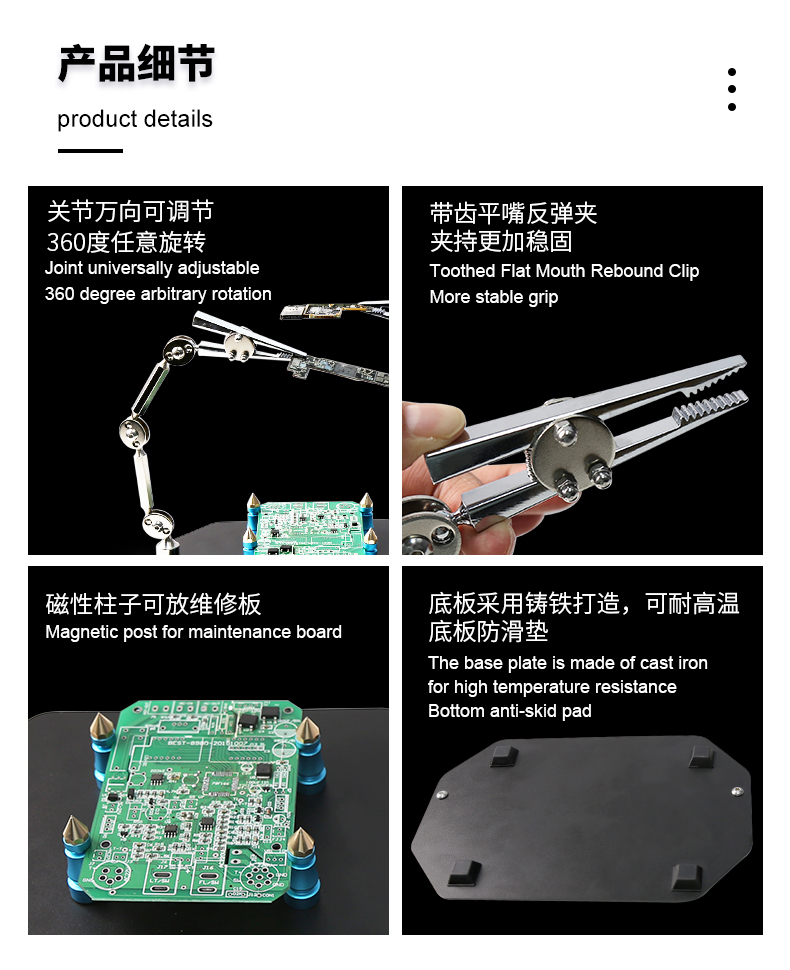 产品细节
product details

关节万向可调节
360度任意旋转
Joint universally adjustable
360 degree arbitrary rotation

带齿平嘴反弹夹
夹持更加稳固
Toothed Flat Mouth Rebound Clip
More stable grip

磁性柱子可放维修板
Magnetic post for maintenance board

底板采用铸铁打造，可耐高温
底板防滑垫
The base plate is made of cast iron
for high temperature resistance
Bottom anti-skid pad