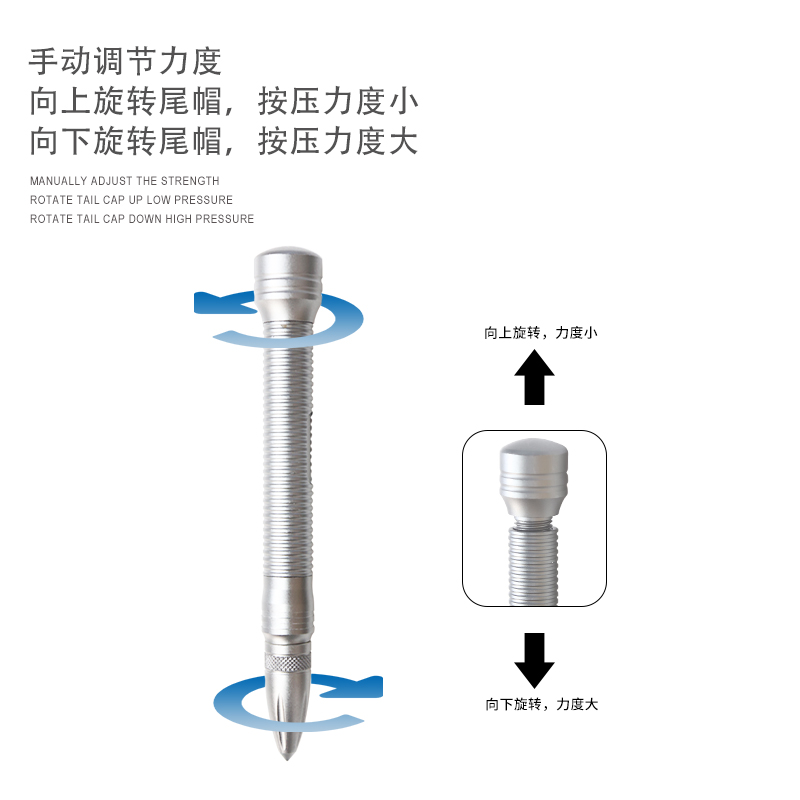 手动调节力度
向上旋转尾帽，按压力度小
向下旋转尾帽，按压力度大

MANUALLY ADJUST THE STRENGTH
ROTATE TAIL CAP UP LOW PRESSURE
ROTATE TAIL CAP DOWN HIGH PRESSURE

向上旋转，力度小

向下旋转，力度大